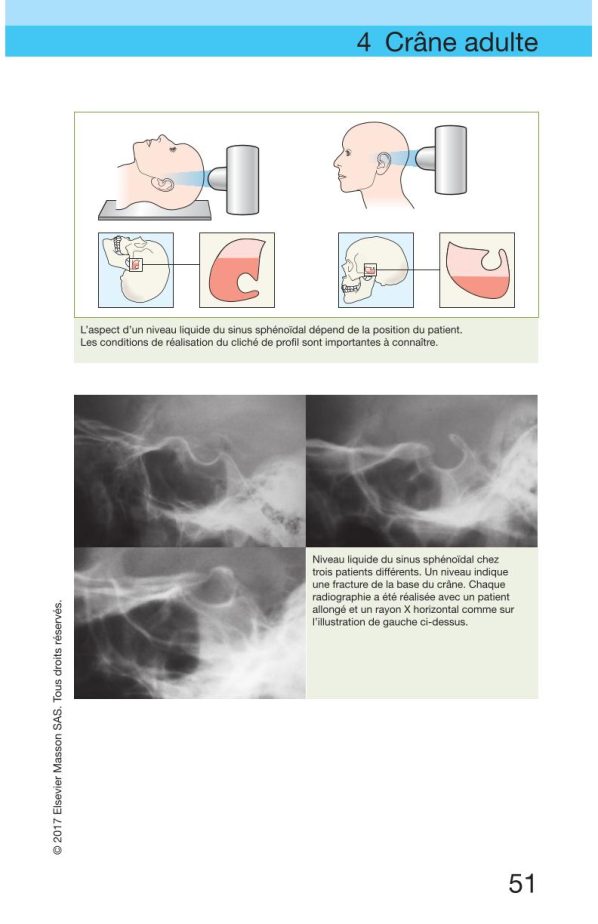 4 Crâne adulte

L'aspect d'un niveau liquide du sinus sphénoïdal dépend de la position du patient. Les conditions de réalisation du cliché de profil sont importantes à connaître.

Niveau liquide du sinus sphénoïdal chez trois patients différents. Un niveau indique une fracture de la base du crâne. Chaque radiographie a été réalisée avec un patient allongé et un rayon X horizontal comme sur l'illustration de gauche ci-dessus.

© 2017 Elsevier Masson SAS. Tous droits réservés.

51